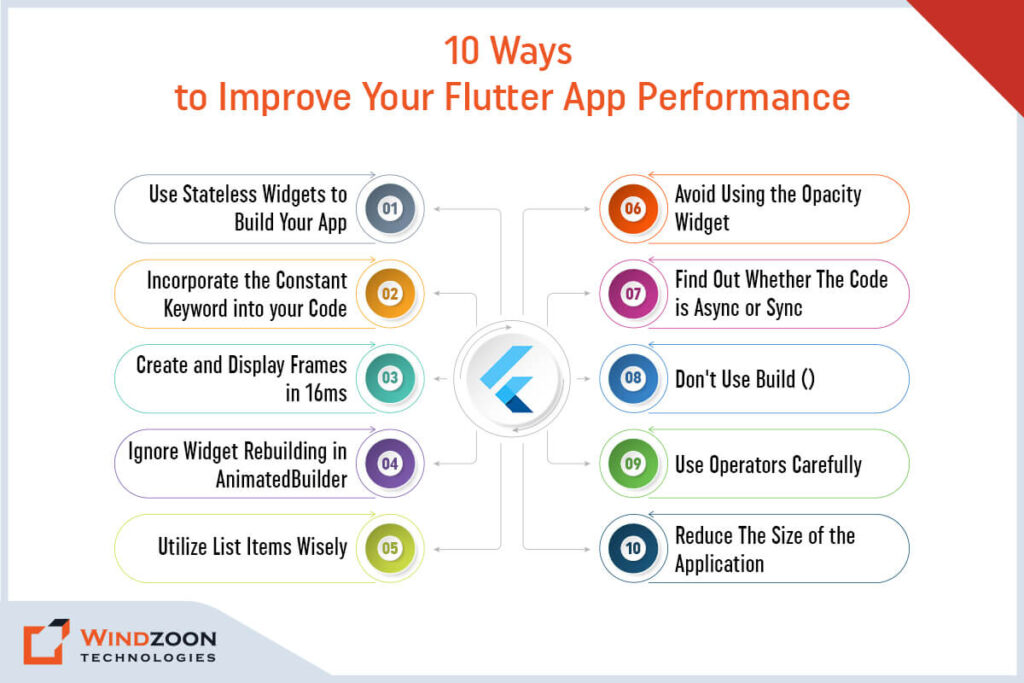 10 Ways
to Improve Your Flutter App Performance

Use Stateless Widgets to Build Your App 01

Incorporate the Constant Keyword into your Code 02

Create and Display Frames in 16ms 03

Ignore Widget Rebuilding in AnimatedBuilder 04

Utilize List Items Wisely 05

06 Avoid Using the Opacity Widget

07 Find Out Whether The Code is Async or Sync

08 Don't Use Build ()

09 Use Operators Carefully

10 Reduce The Size of the Application

WINDZOON TECHNOLOGIES